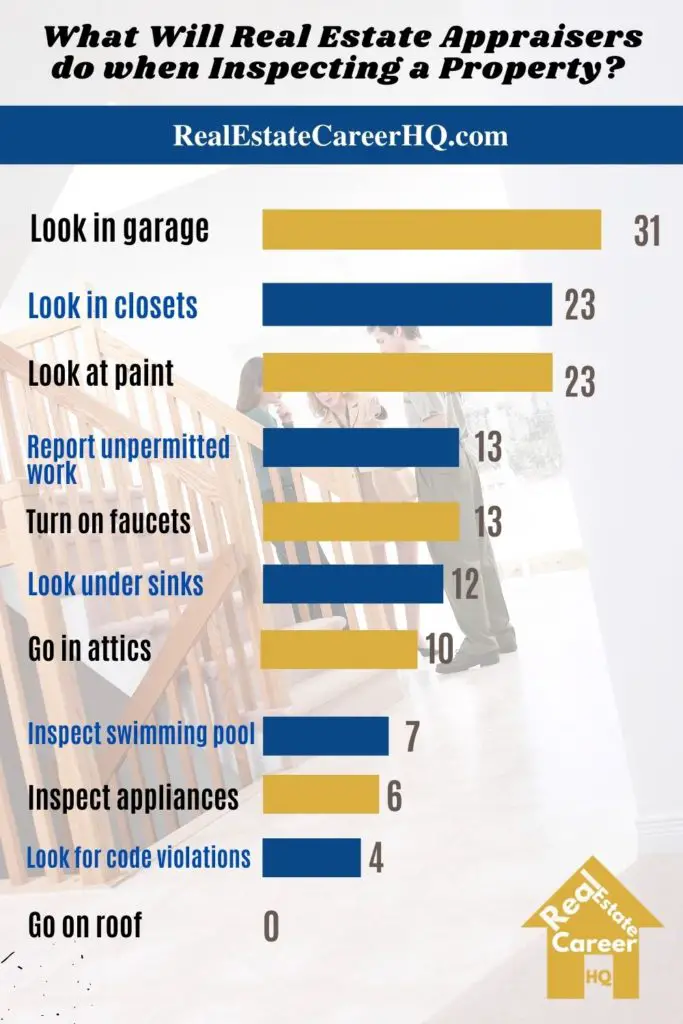 What Will Real Estate Appraisers do when Inspecting a Property?

RealEstateCareerHQ.com

Look in garage 31

Look in closets 23

Look at paint 23

Report unpermitted work 13

Turn on faucets 13

Look under sinks 12

Go in attics 10

Inspect swimming pool 7

Inspect appliances 6

Look for code violations 4

Go on roof 0

Real Estate Career HQ